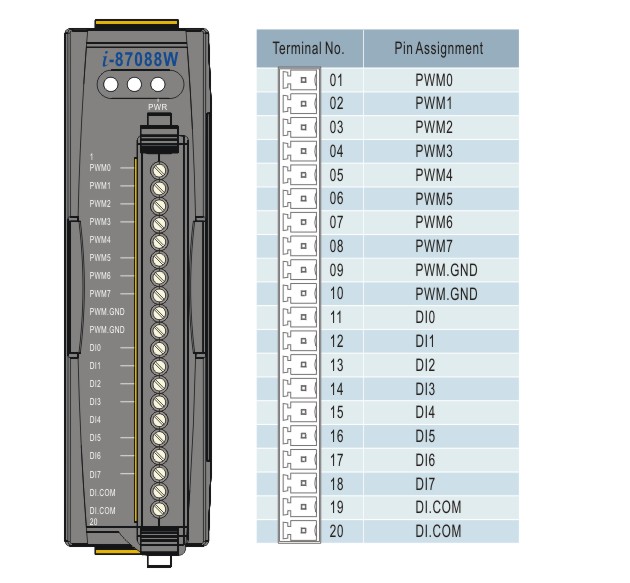 i-87088W

PWR

1
PWM0
PWM1
PWM2
PWM3
PWM4
PWM5
PWM6
PWM7
PWM.GND
PWM.GND
DI0
DI1
DI2
DI3
DI4
DI5
DI6
DI7
DI.COM
DI.COM
20

| Terminal No. | Pin Assignment |
|---|---|
| 01 | PWM0 |
| 02 | PWM1 |
| 03 | PWM2 |
| 04 | PWM3 |
| 05 | PWM4 |
| 06 | PWM5 |
| 07 | PWM6 |
| 08 | PWM7 |
| 09 | PWM.GND |
| 10 | PWM.GND |
| 11 | DI0 |
| 12 | DI1 |
| 13 | DI2 |
| 14 | DI3 |
| 15 | DI4 |
| 16 | DI5 |
| 17 | DI6 |
| 18 | DI7 |
| 19 | DI.COM |
| 20 | DI.COM |