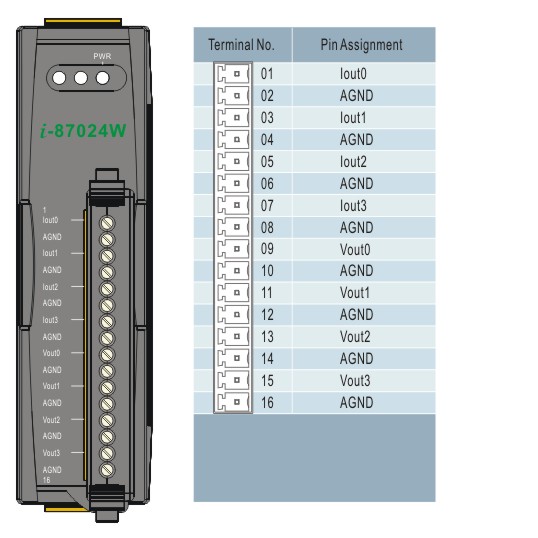 PWR

i-87024W

1
Iout0
AGND
Iout1
AGND
Iout2
AGND
Iout3
AGND
Vout0
AGND
Vout1
AGND
Vout2
AGND
Vout3
AGND
16

| Terminal No. | Pin Assignment |
|---|---|
| 01 | Iout0 |
| 02 | AGND |
| 03 | Iout1 |
| 04 | AGND |
| 05 | Iout2 |
| 06 | AGND |
| 07 | Iout3 |
| 08 | AGND |
| 09 | Vout0 |
| 10 | AGND |
| 11 | Vout1 |
| 12 | AGND |
| 13 | Vout2 |
| 14 | AGND |
| 15 | Vout3 |
| 16 | AGND |