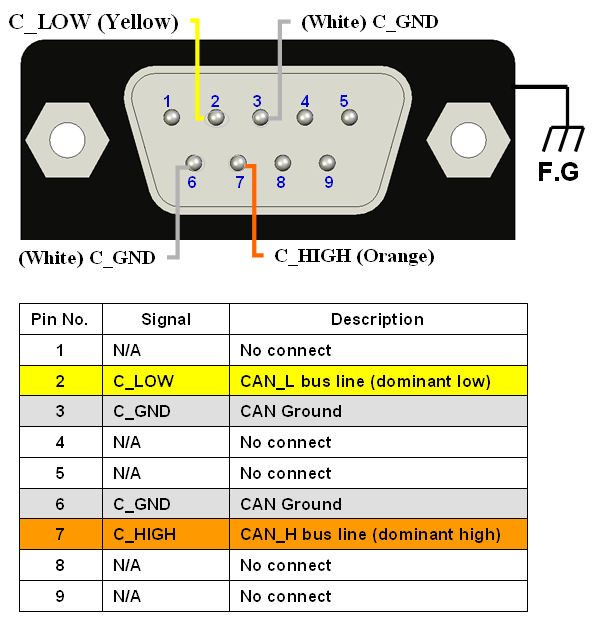 C_LOW (Yellow)

(White) C_GND

1 2 3 4 5

6 7 8 9

F.G

(White) C_GND

C_HIGH (Orange)

| Pin No. | Signal | Description |
|---|---|---|
| 1 | N/A | No connect |
| 2 | C_LOW | CAN_L bus line (dominant low) |
| 3 | C_GND | CAN Ground |
| 4 | N/A | No connect |
| 5 | N/A | No connect |
| 6 | C_GND | CAN Ground |
| 7 | C_HIGH | CAN_H bus line (dominant high) |
| 8 | N/A | No connect |
| 9 | N/A | No connect |