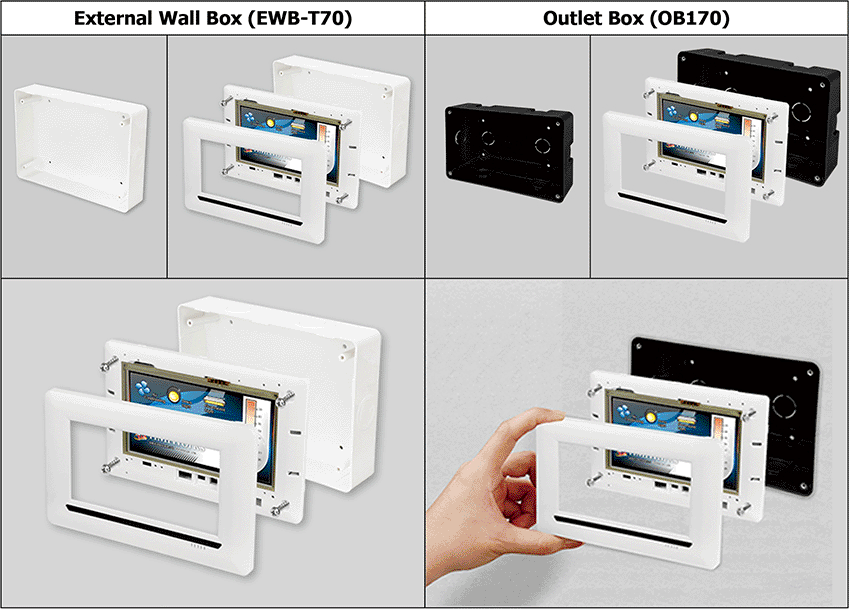 External Wall Box (EWB-T70)

Outlet Box (OB170)