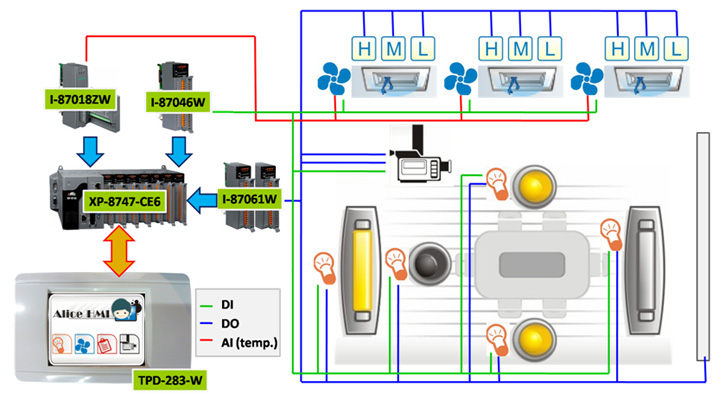 H M L
H M L
H M L
I-87018ZW
I-87046W
XP-8747-CE6
I-87061W
Alice HMI
DI
DO
AI (temp.)
TPD-283-W